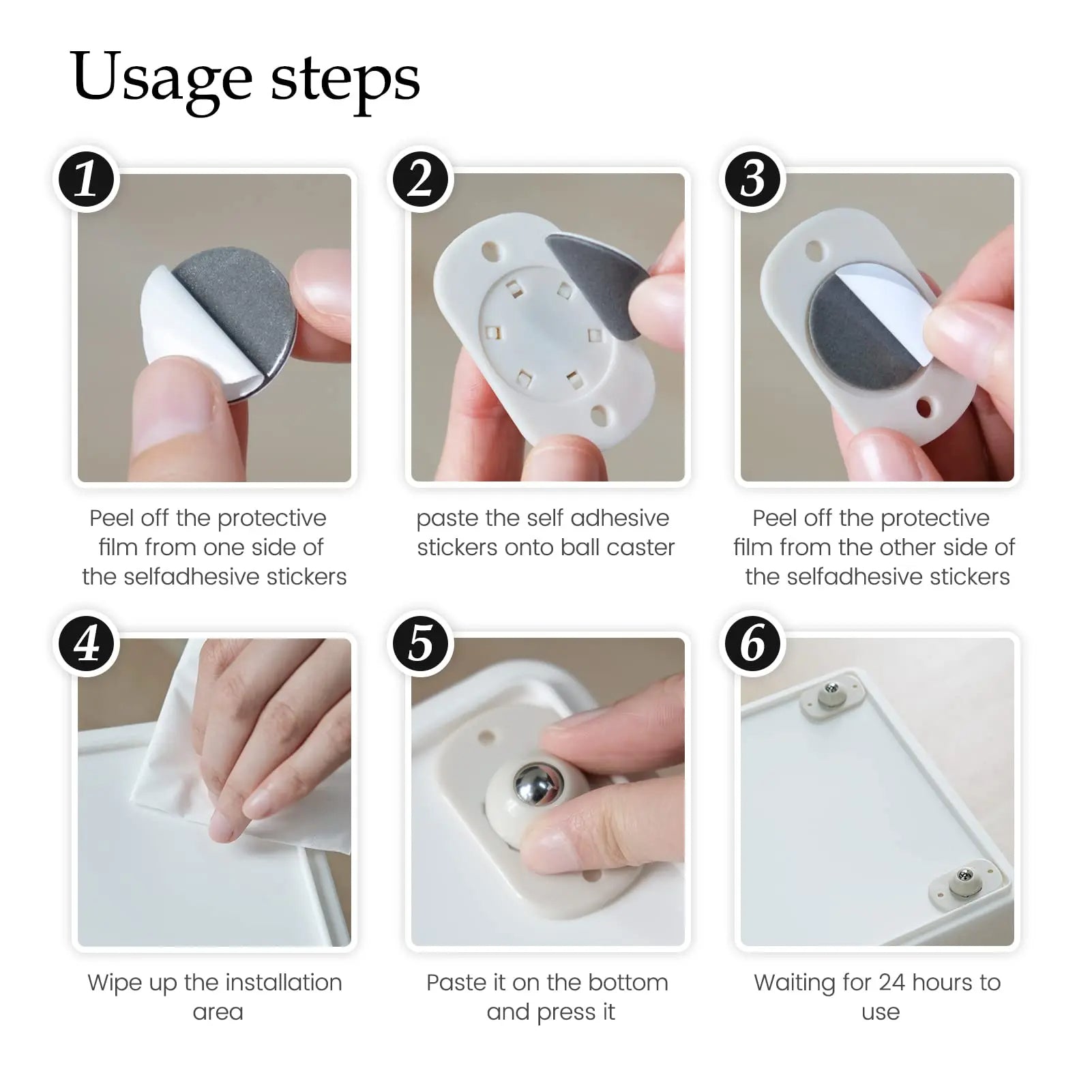 Usage steps

1

Peel off the protective film from one side of the selfadhesive stickers

2

paste the self adhesive stickers onto ball caster

3

Peel off the protective film from the other side of the selfadhesive stickers

4

Wipe up the installation area

5

Paste it on the bottom and press it

6

Waiting for 24 hours to use