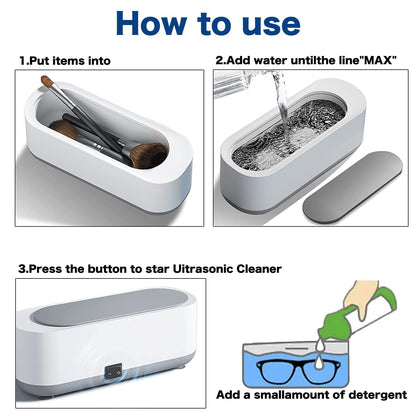 How to use

1.Put items into

2.Add water untilthe line"MAX"

3.Press the button to star Uitrasonic Cleaner

Add a smallamount of detergent